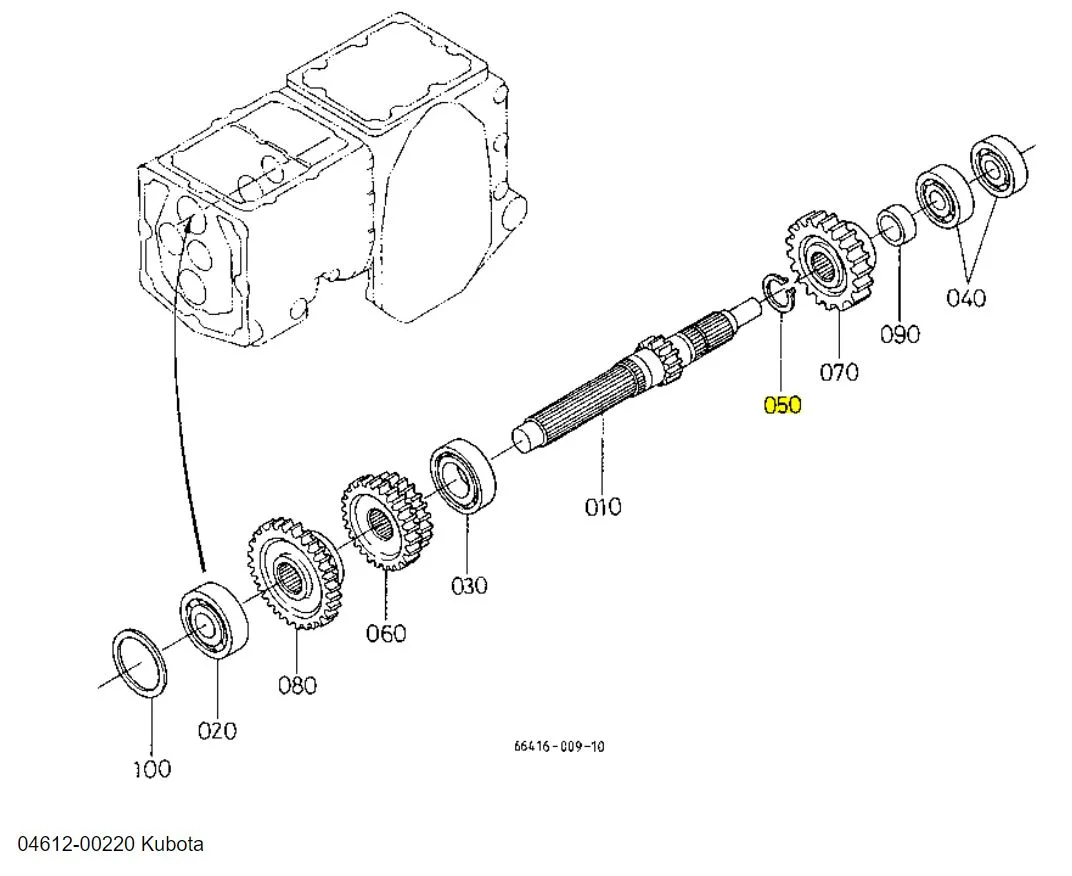 040
090
070
050
010
030
060
080
020
100
66416-009-10
04612-00220 Kubota