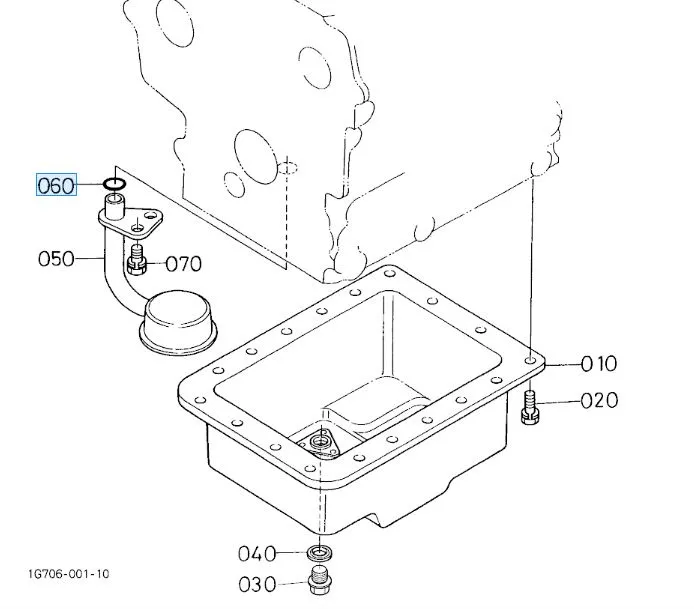 060
050
070
010
020
040
030
1G706-001-10