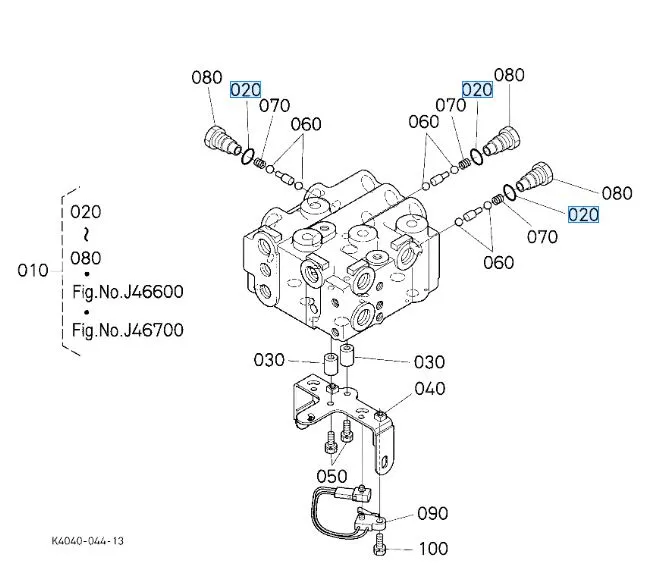 080
020
070
060
060
070
020
080
080
020
070
060
010
020
~
080
•
Fig.No.J46600
•
Fig.No.J46700
030
030
040
050
090
100
K4040-044-13