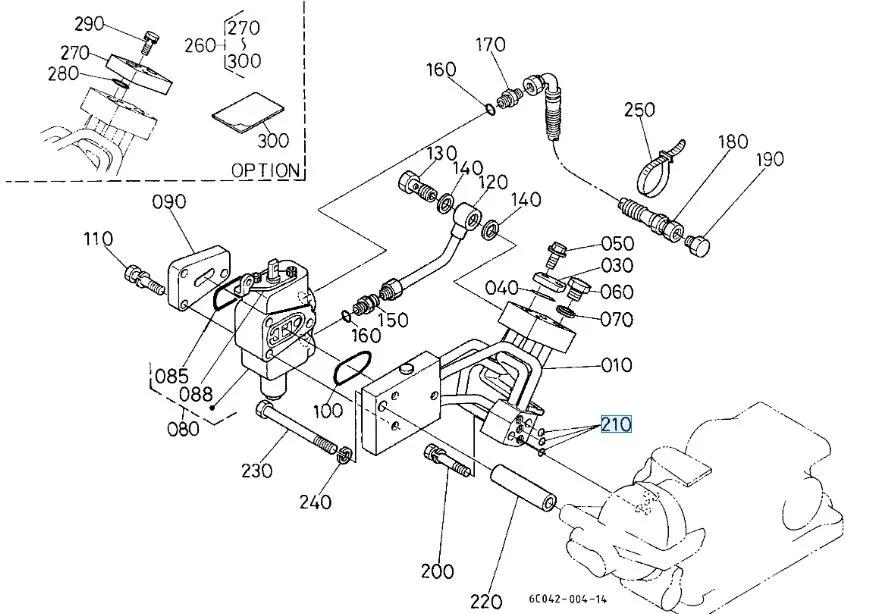 290
270
280
260
270
300
300
OPTION
170
160
250
180
190
130
140
120
140
090
110
050
030
040
060
070
160
150
010
085
088
080
100
210
230
240
200
220
6C042-004-14