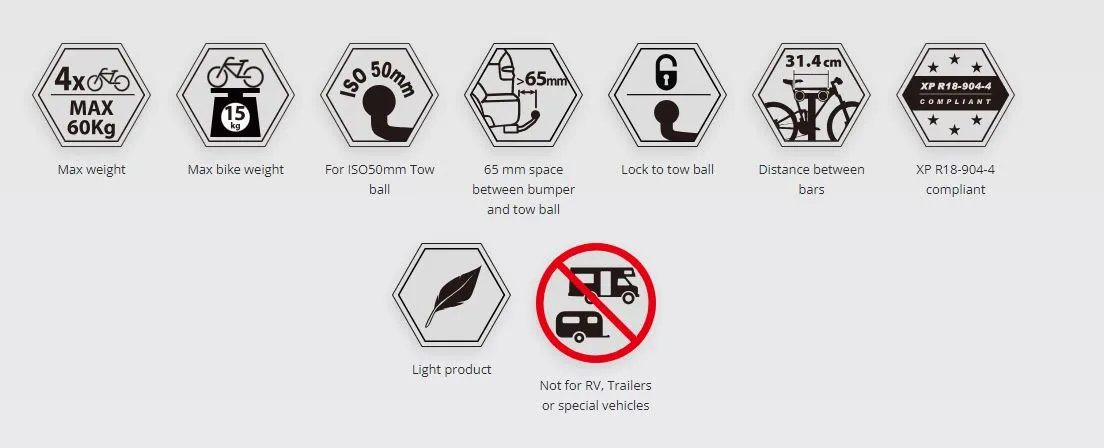 4x
MAX
60Kg

Max weight

15
kg

Max bike weight

ISO 50mm

For ISO50mm Tow ball

>65mm

65 mm space between bumper and tow ball

Lock to tow ball

31.4 cm

Distance between bars

XP R18-904-4
COMPLIANT

XP R18-904-4 compliant

Light product

Not for RV, Trailers or special vehicles