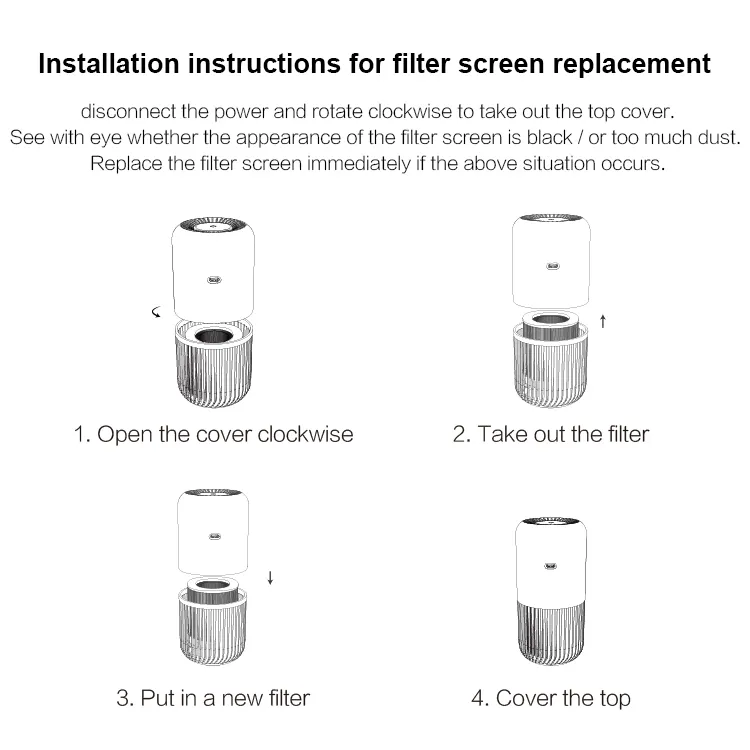 Installation instructions for filter screen replacement

disconnect the power and rotate clockwise to take out the top cover. See with eye whether the appearance of the filter screen is black / or too much dust. Replace the filter screen immediately if the above situation occurs.

1. Open the cover clockwise

2. Take out the filter

3. Put in a new filter

4. Cover the top