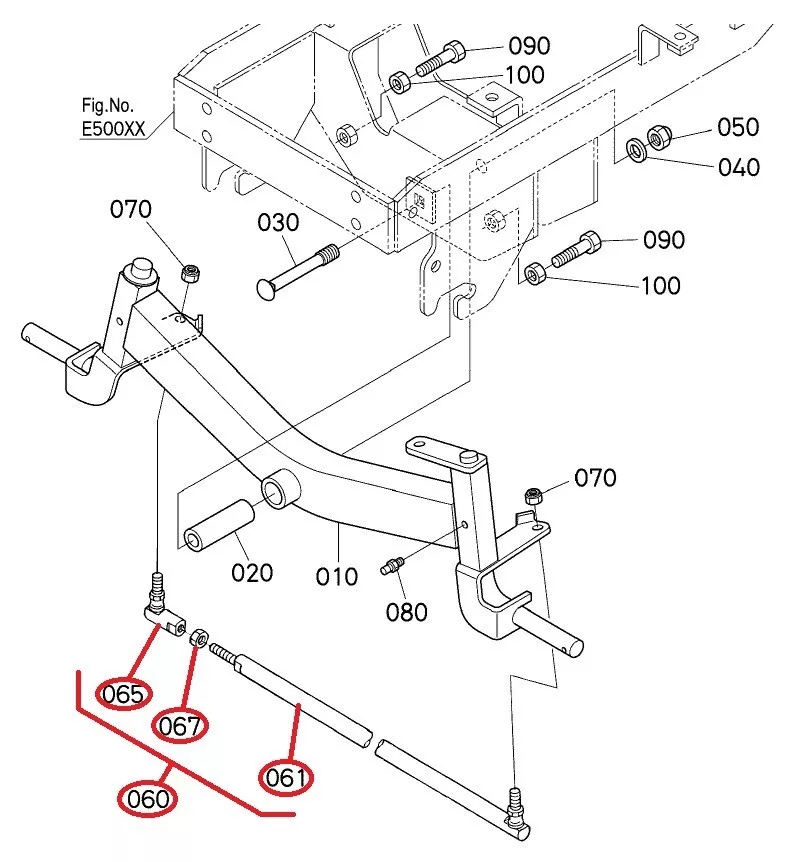 Fig.No.
E500XX

090
100
050
040
070
030
090
100
070
020
010
080
065
067
061
060