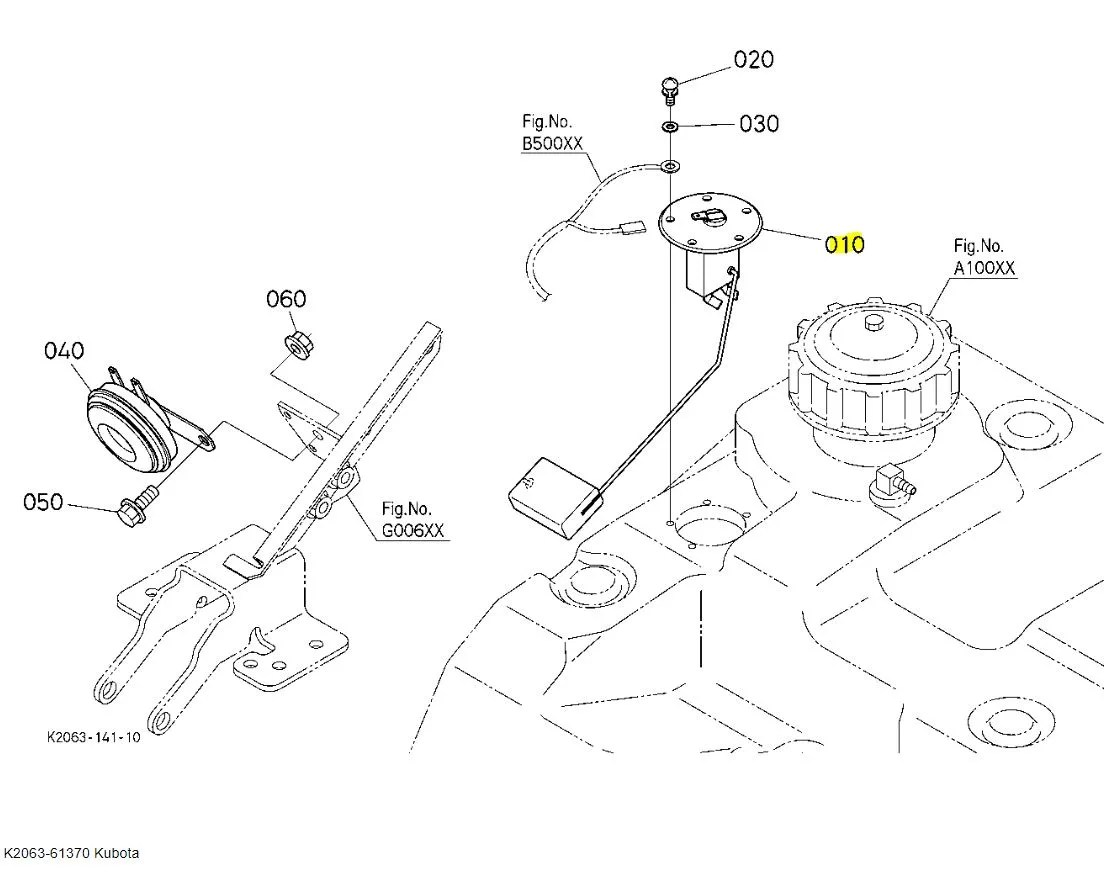 020

030

Fig.No.
B500XX

010

Fig.No.
A100XX

060

040

050

Fig.No.
G006XX

K2063-141-10

K2063-61370 Kubota