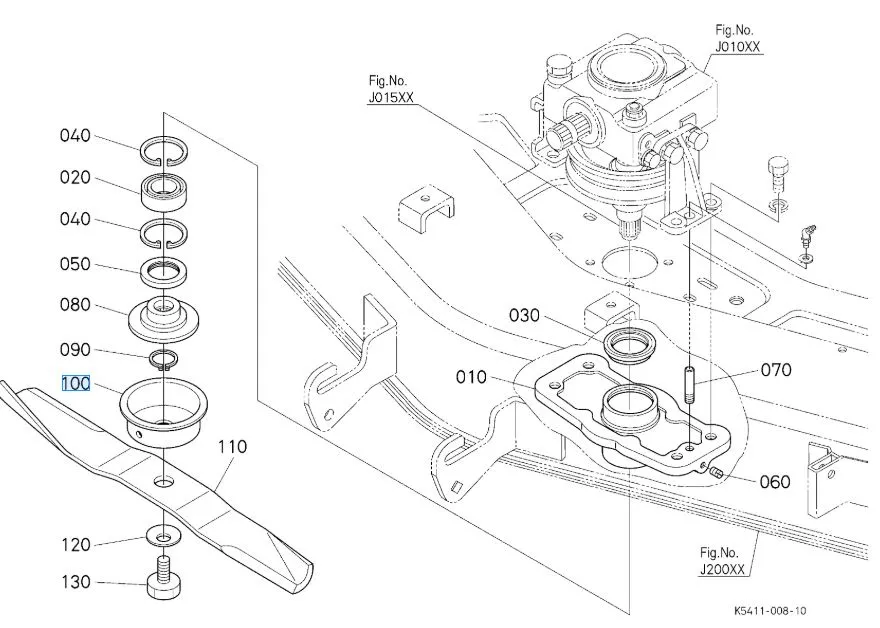 Fig.No.
J010XX

Fig.No.
J015XX

040
020
040
050
080
090
100
110
120
130

030
010
070
060

Fig.No.
J200XX

K5411-008-10