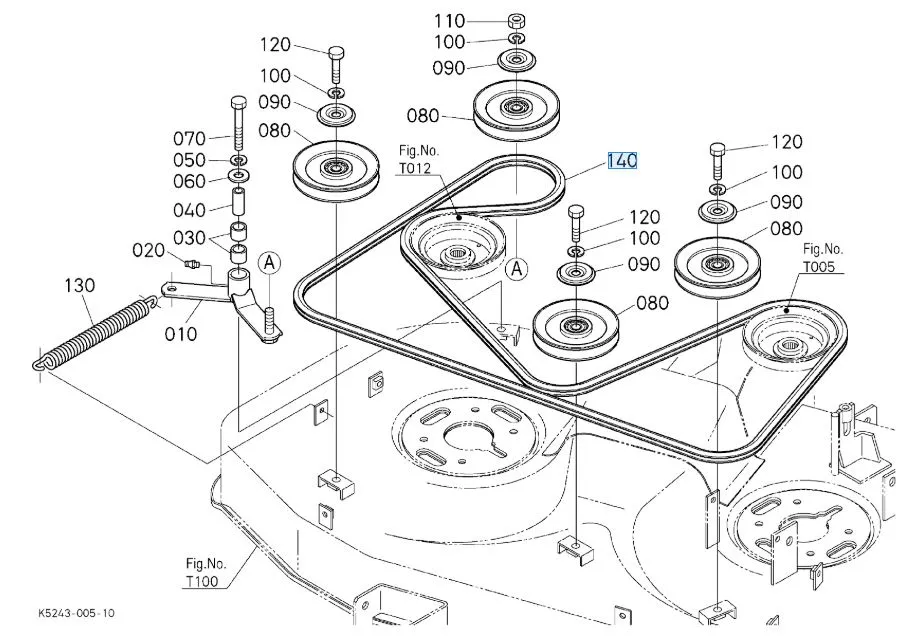 110
100
090
080
120
100
090
080
070
050
060
040
030
020
130
010
A
Fig.No.
T012
140
A
120
100
090
080
120
100
090
080
Fig.No.
T005
Fig.No.
T100
K5243-005-10