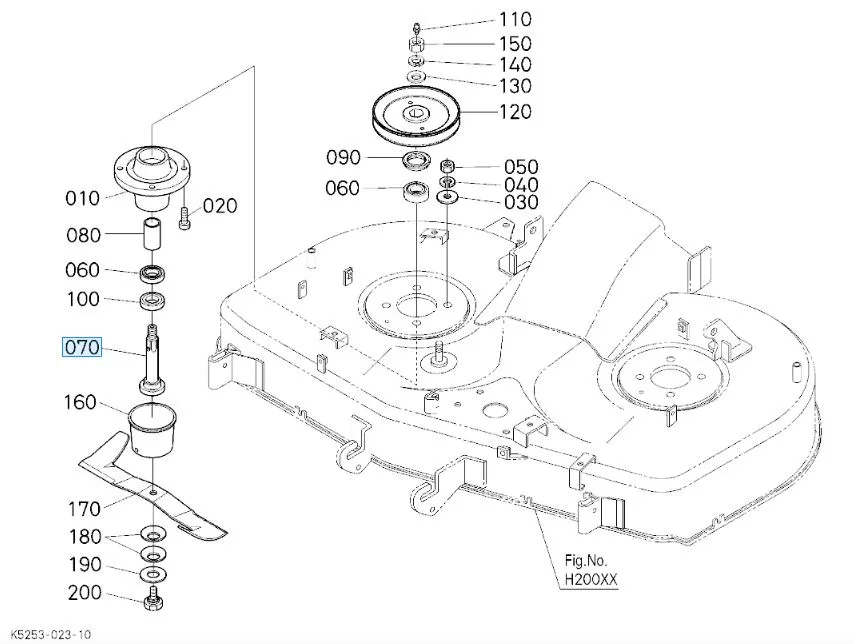 110
150
140
130
120
090
050
040
060
030
010
020
080
060
100
070
160
170
180
190
200
Fig.No.
H200XX
K5253-023-10