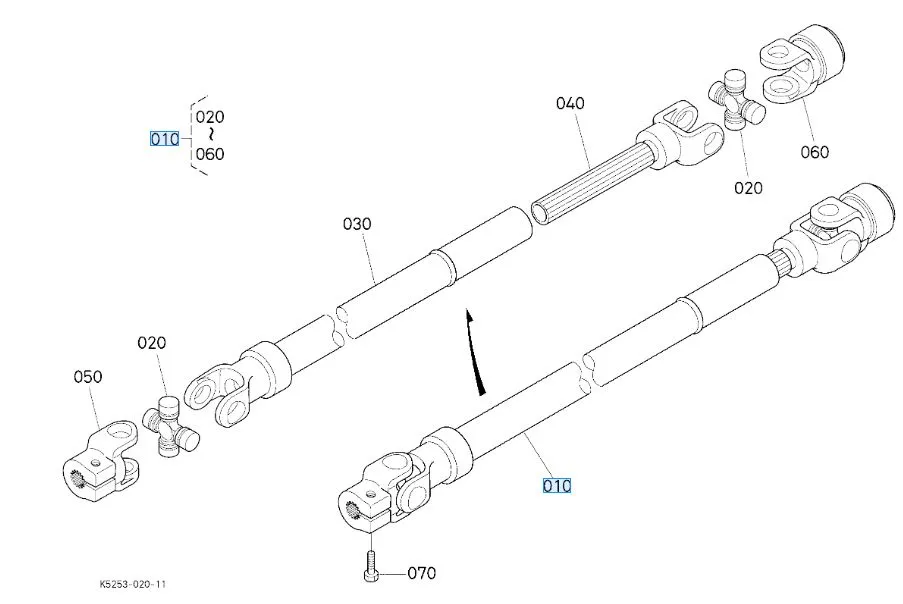 010
020
~
060

040

060

020

030

020

050

010

070

K5253-020-11