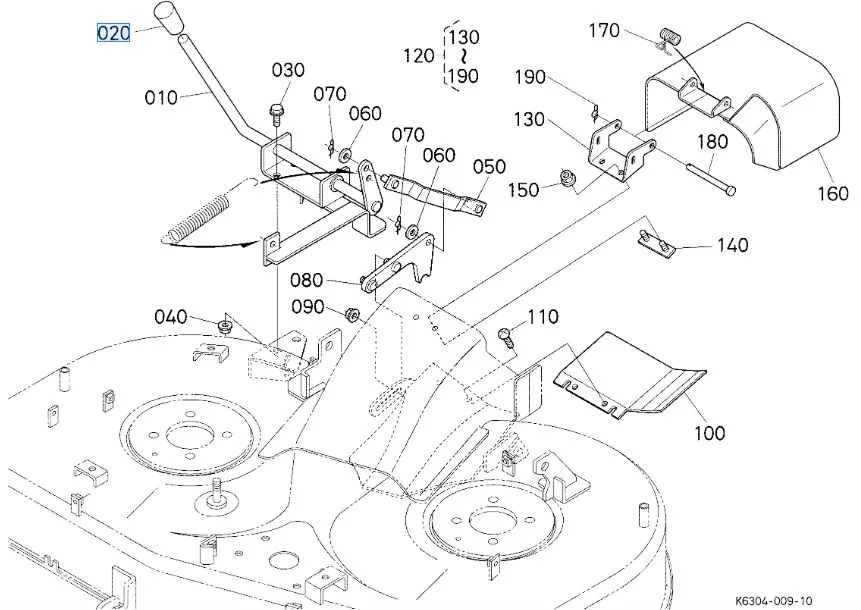 020
010
030
070
060
070
060
050
120
130
~
190
170
190
130
150
180
160
140
080
090
040
110
100
K6304-009-10