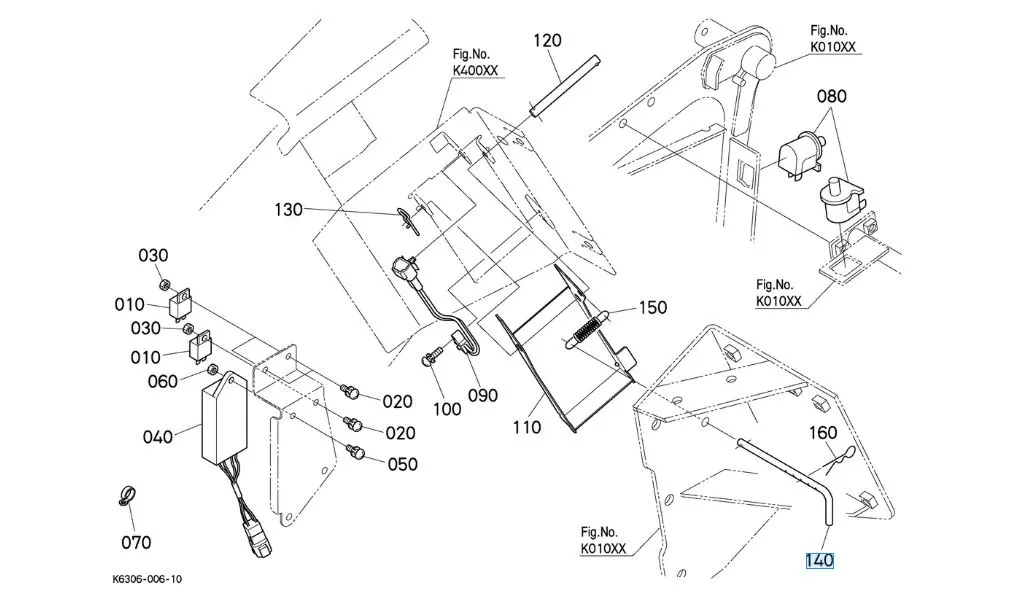 Fig.No.
K400XX

120

Fig.No.
K010XX

080

130

030

010

030

010

060

040

020

020

050

100

090

110

150

Fig.No.
K010XX

160

070

Fig.No.
K010XX

140

K6306-006-10