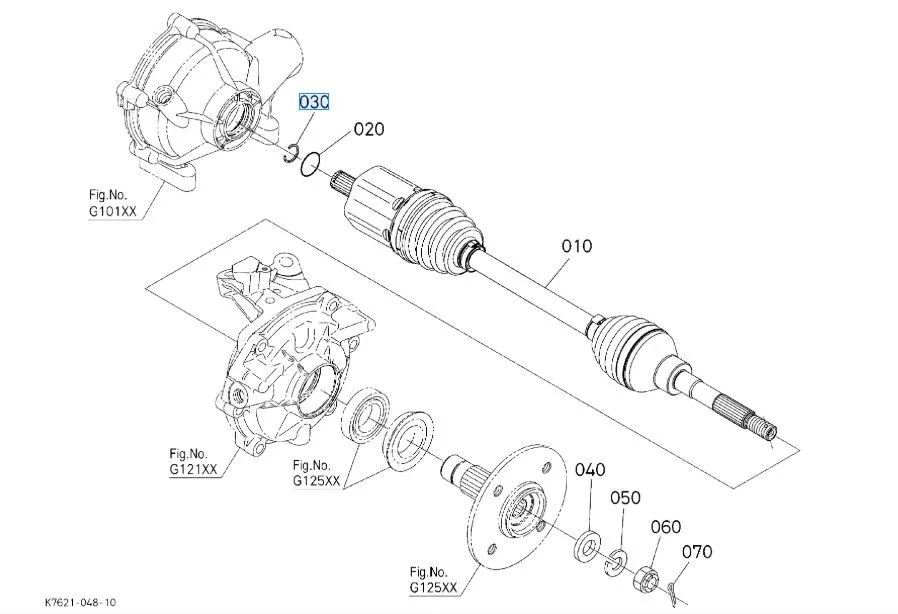 030
020
Fig.No.
G101XX
010
Fig.No.
G121XX
Fig.No.
G125XX
040
050
060
070
Fig.No.
G125XX
K7621-048-10