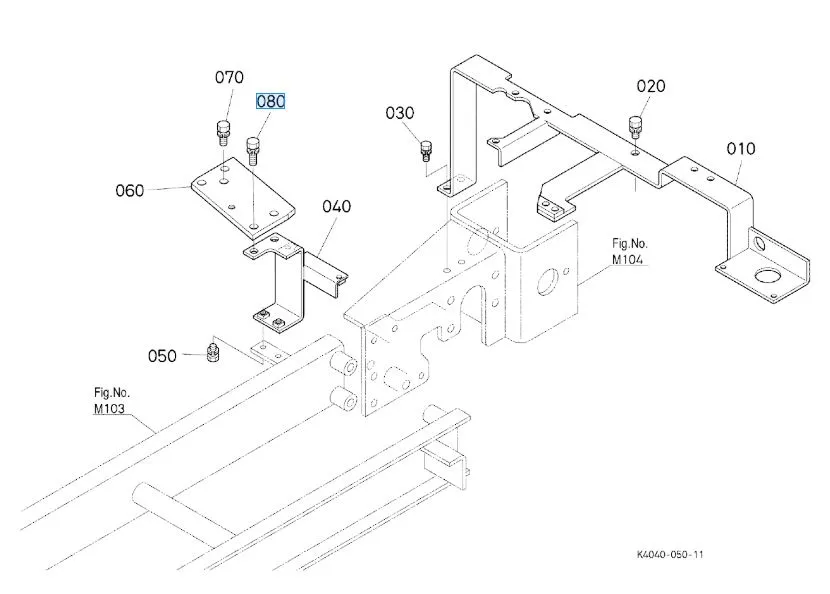 070
080
030
020
010
060
040
Fig.No.
M104
050
Fig.No.
M103
K4040-050-11