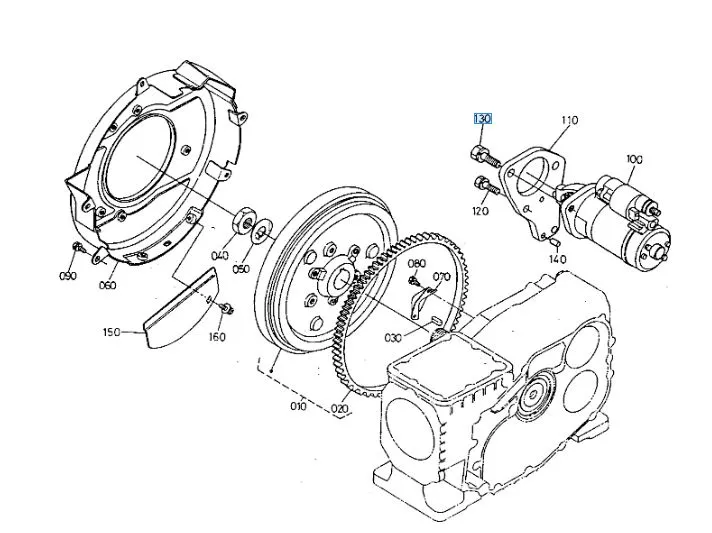 130
110
100
120
140
040
050
090
060
080
070
030
150
160
010
020