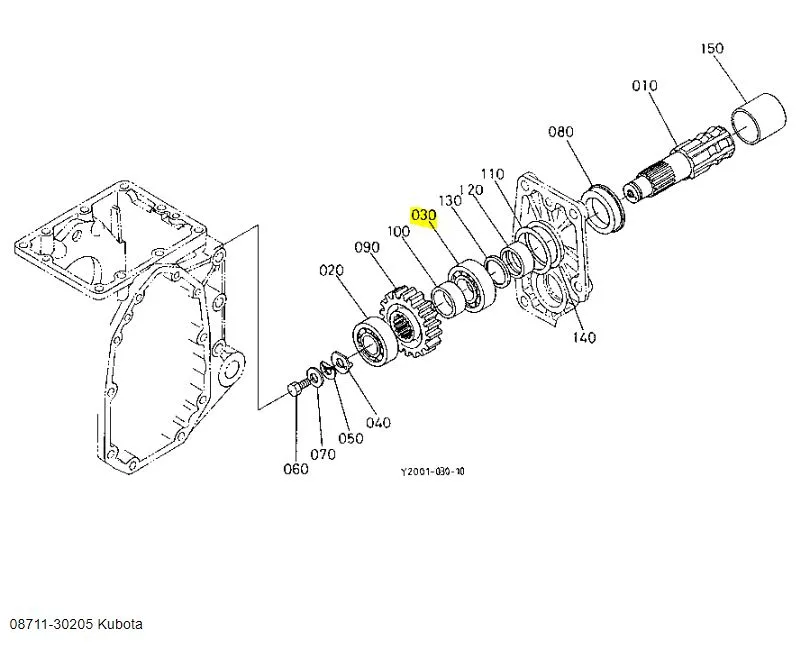 150
010
080
110
120
130
030
100
090
020
140
040
050
070
060
Y2001-030-10

08711-30205 Kubota