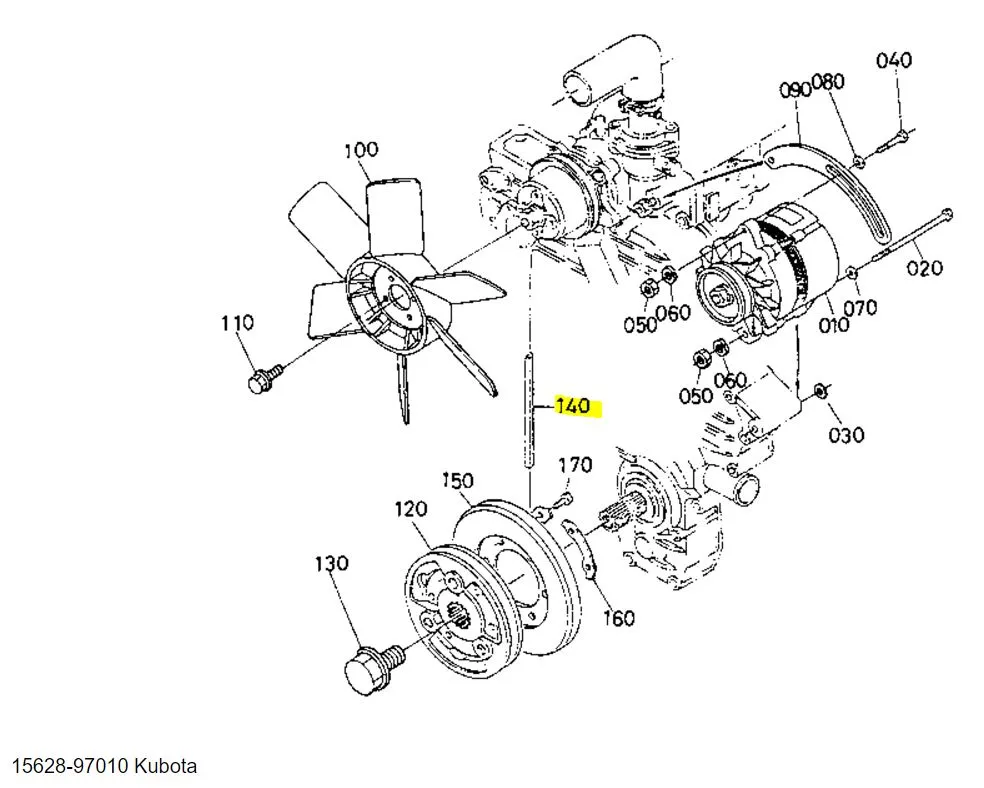 040
090
080
100
020
050
060
070
010
110
050
060
140
030
170
150
120
130
160
15628-97010 Kubota