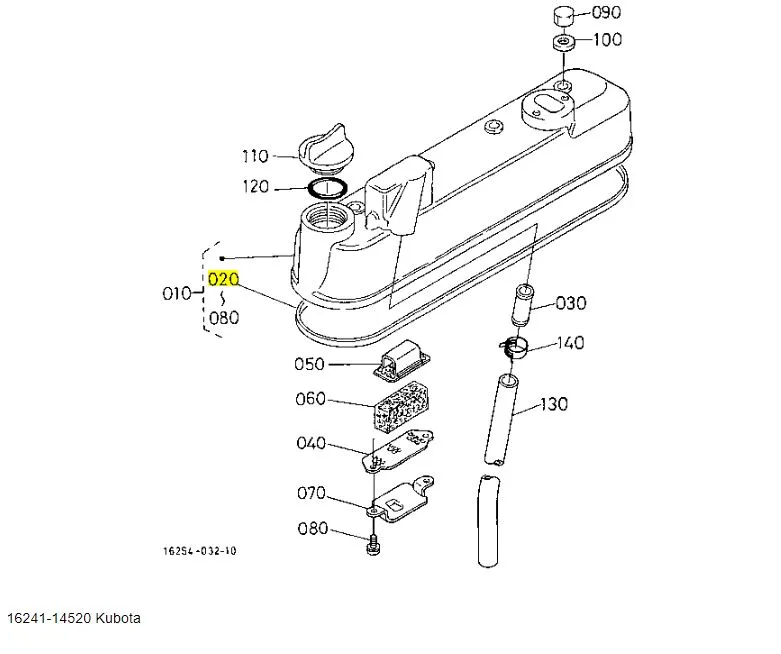 090
100
110
120
010
020
080
030
140
050
060
130
040
070
080
16254-032-10

16241-14520 Kubota