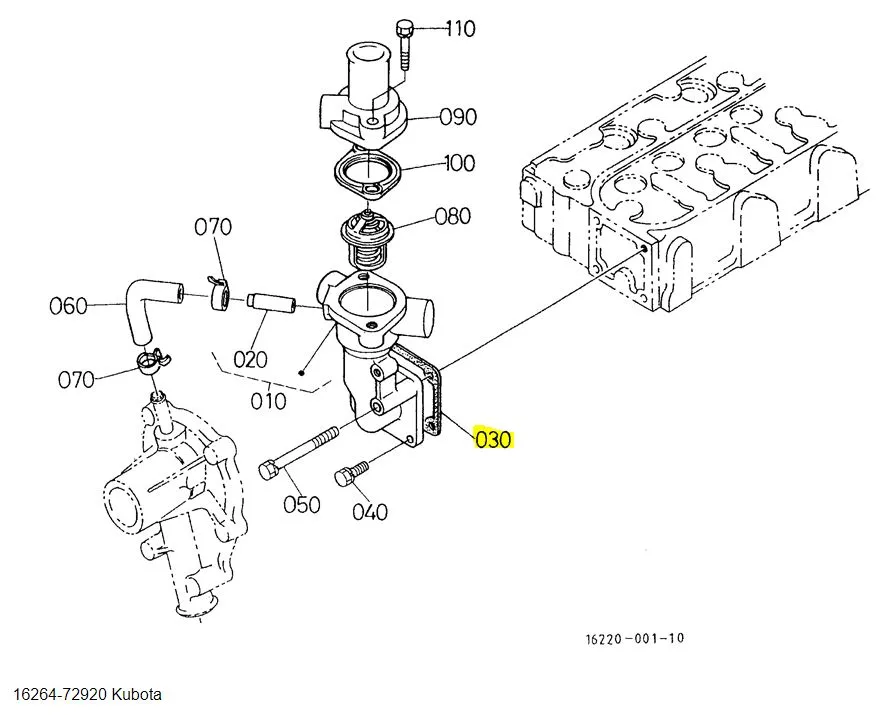 110
090
100
080
070
060
020
070
010
030
050
040
16220-001-10
16264-72920 Kubota