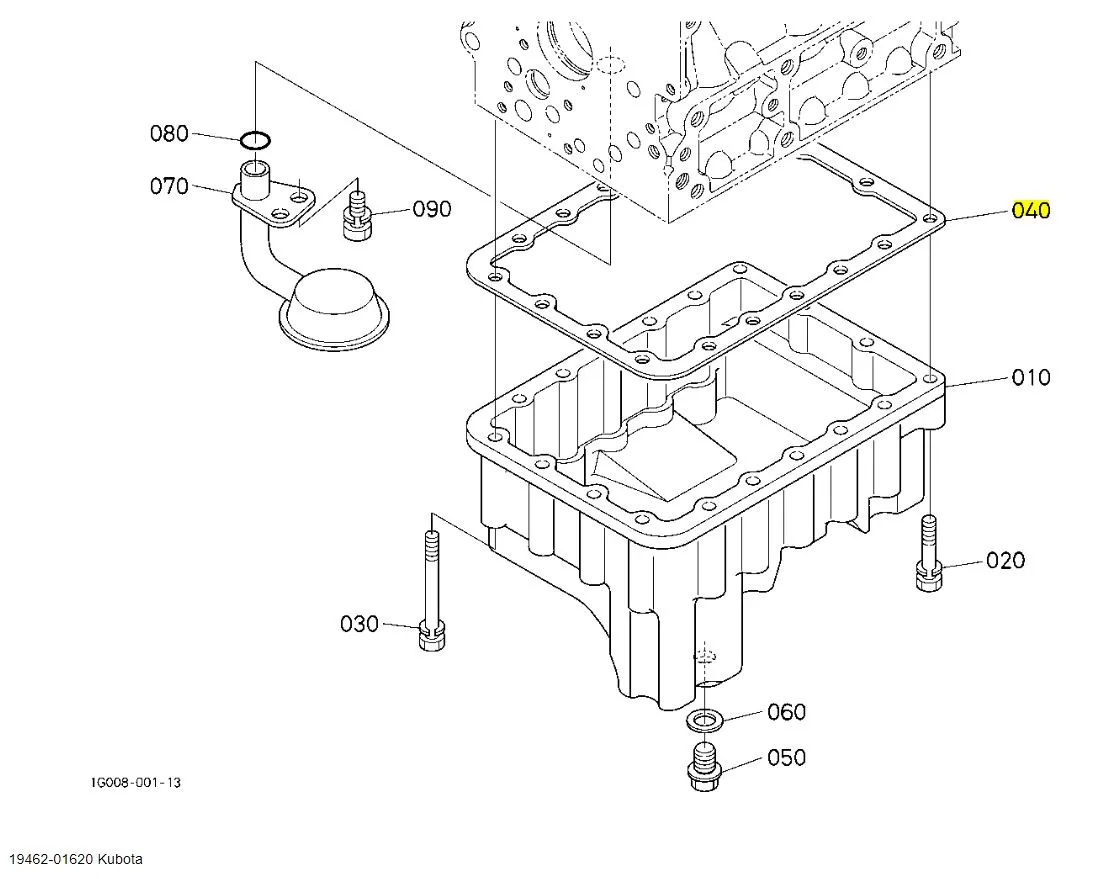 080
070
090
040
010
020
030
060
050
1G008-001-13

19462-01620 Kubota