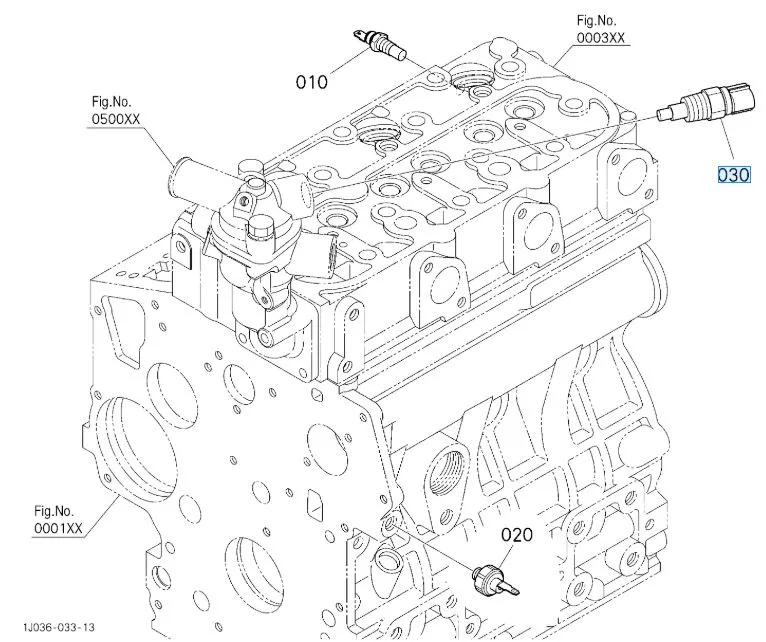 Fig.No.
0003XX

010

Fig.No.
0500XX

030

Fig.No.
0001XX

020

1J036-033-13