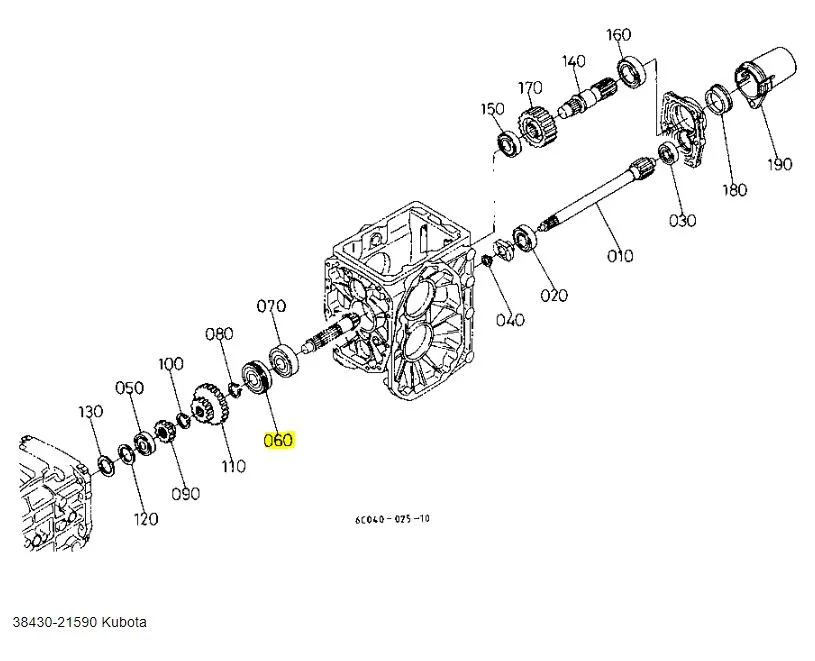 160
140
170
150
190
180
030
010
020
040
070
080
100
050
130
060
110
090
120
6C040-025-10

38430-21590 Kubota