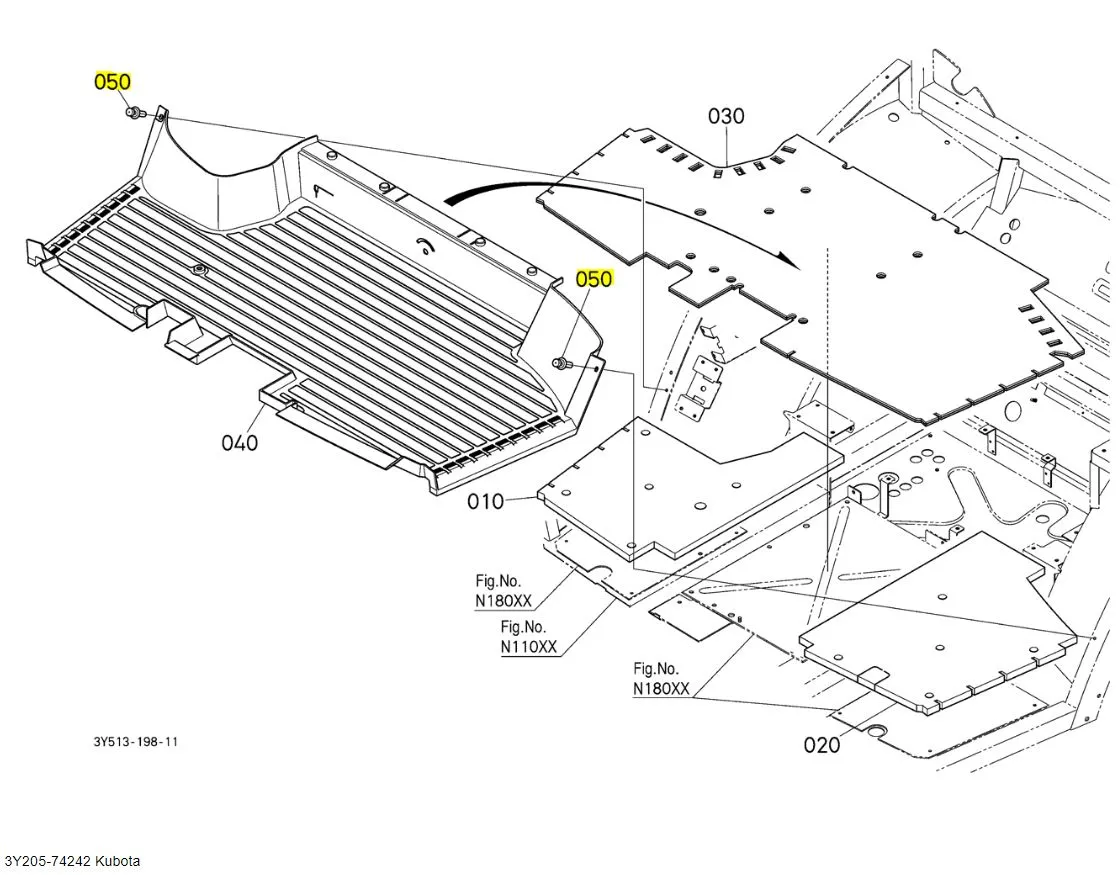 050
030
050
040
010
Fig.No.
N180XX
Fig.No.
N110XX
Fig.No.
N180XX
020
3Y513-198-11
3Y205-74242 Kubota