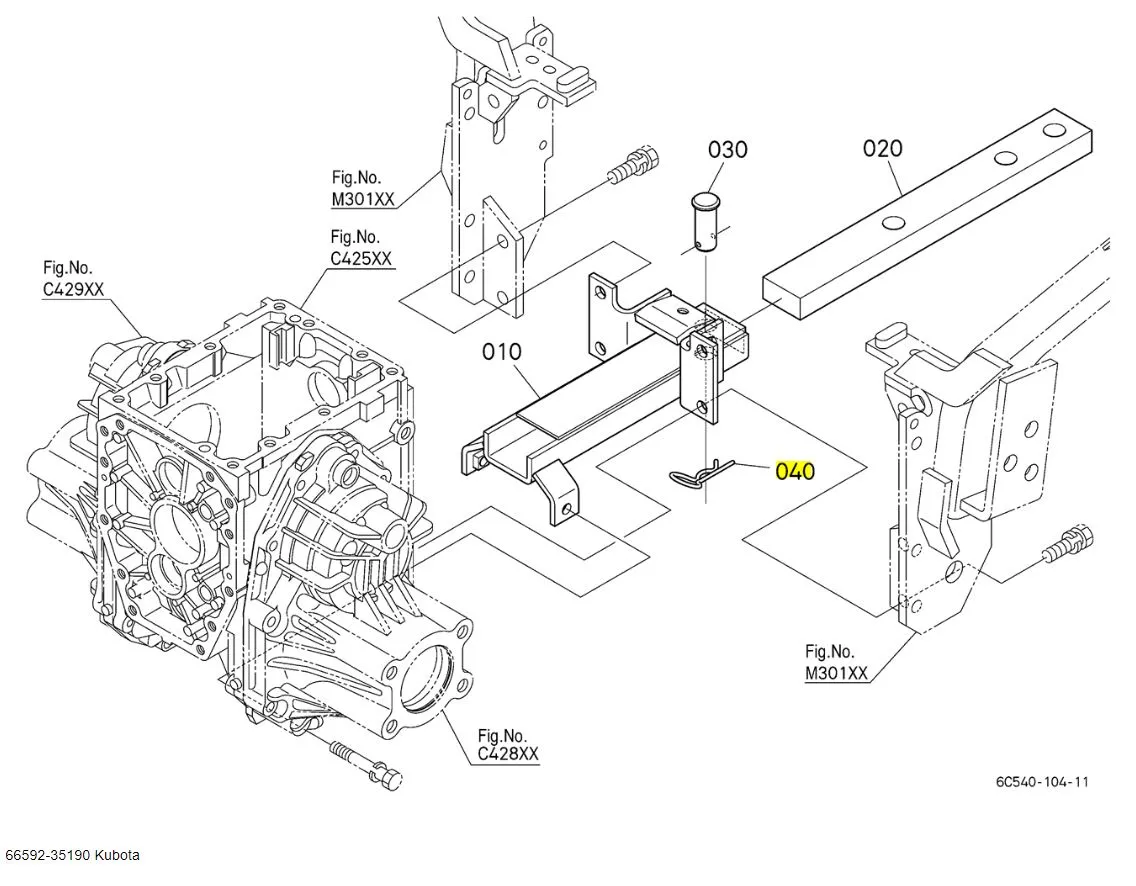 Fig.No.
M301XX

Fig.No.
C425XX

Fig.No.
C429XX

030

020

010

040

Fig.No.
M301XX

Fig.No.
C428XX

6C540-104-11

66592-35190 Kubota