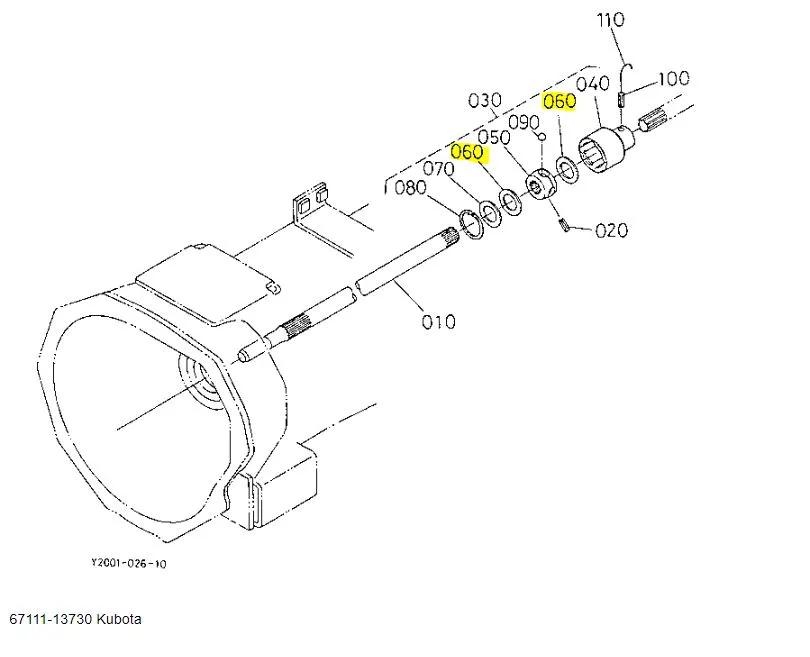 110
100
040
060
030
090
050
060
070
080
020
010
Y2001-026-10

67111-13730 Kubota