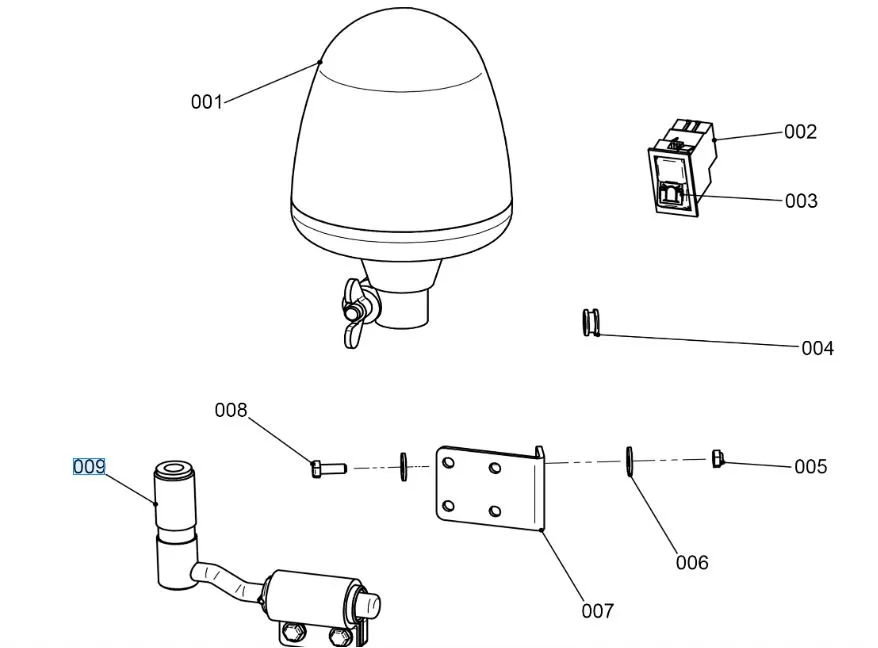 001

002

003

004

008

009

005

006

007