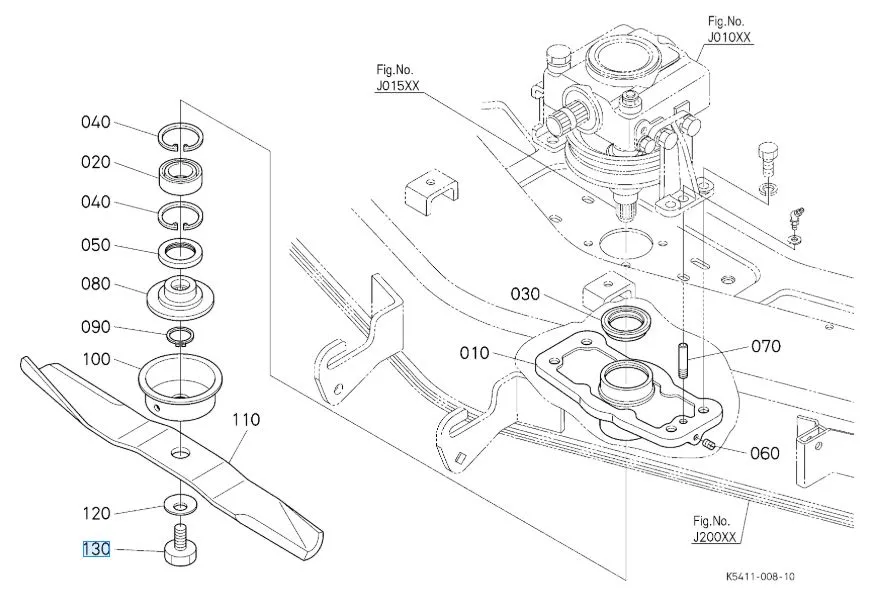 Fig.No.
J010XX

Fig.No.
J015XX

040
020
040
050
080
090
100
110
120
130

030
010
070
060

Fig.No.
J200XX

K5411-008-10