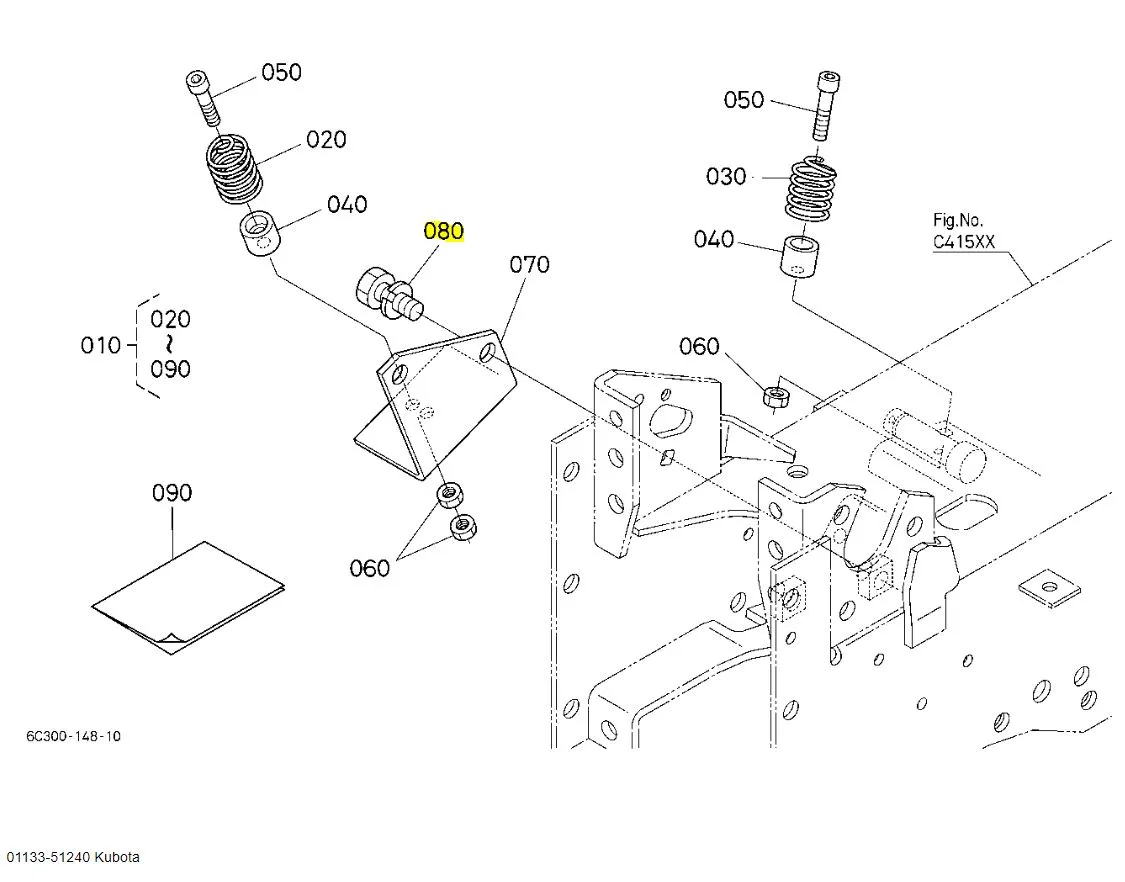 050
020
040
080
070
010
020
~
090
090
060
050
030
040
Fig.No.
C415XX
060
6C300-148-10
01133-51240 Kubota