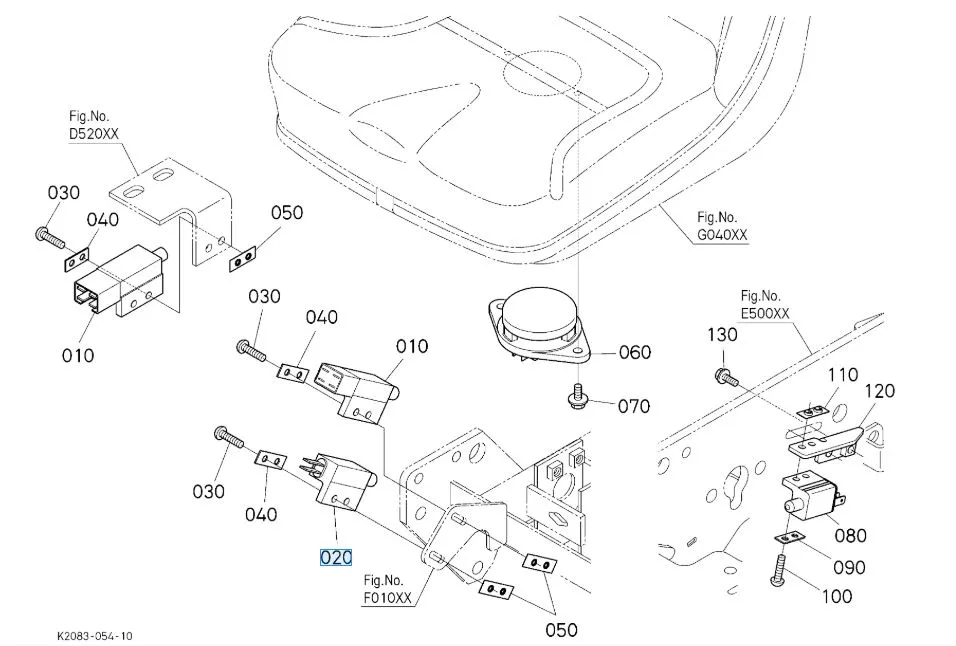 Fig.No.
D520XX

030
040
050
010

Fig.No.
G040XX

030
040
010

060
070

Fig.No.
E500XX

130
110
120

030
040
020

Fig.No.
F010XX

050

080
090
100

K2083-054-10