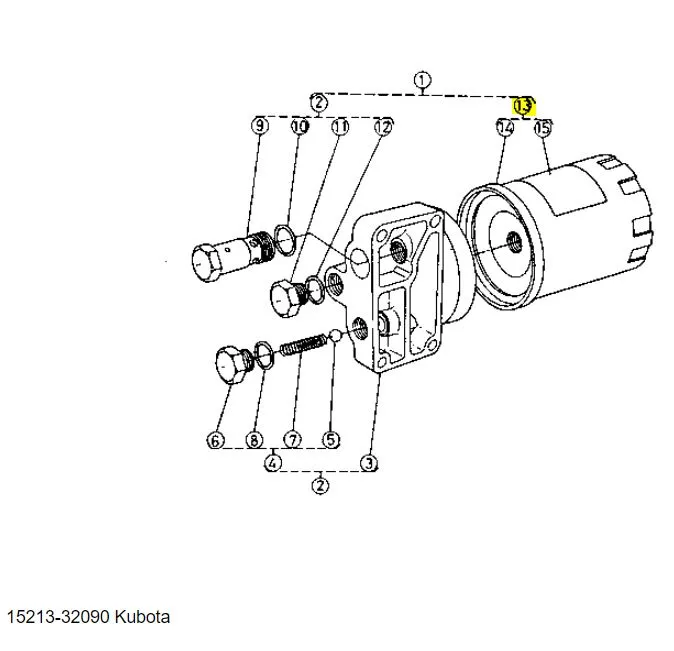 1
2
13
9
10
11
12
14
15
6
8
7
5
4
3
2

15213-32090 Kubota