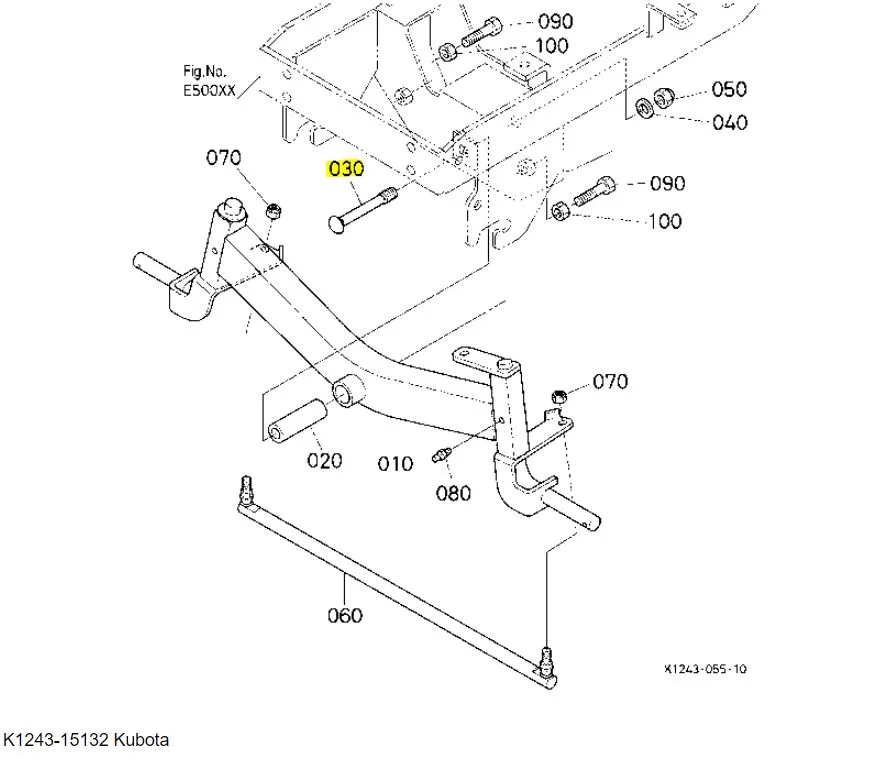 090
100
Fig.No.
E500XX
050
040
070
030
090
100
070
020
010
080
060
K1243-055-10

K1243-15132 Kubota