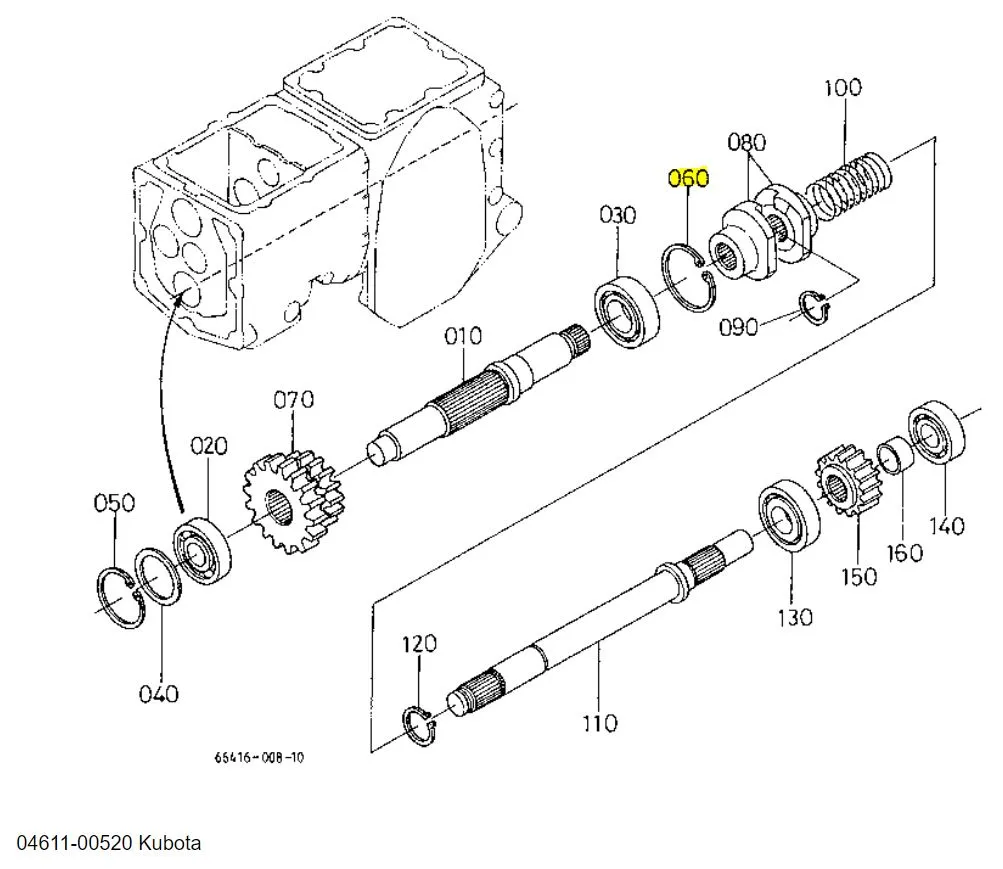 100
080
060
030
090
010
070
020
050
040
140
160
150
130
120
110
65416-008-10
04611-00520 Kubota