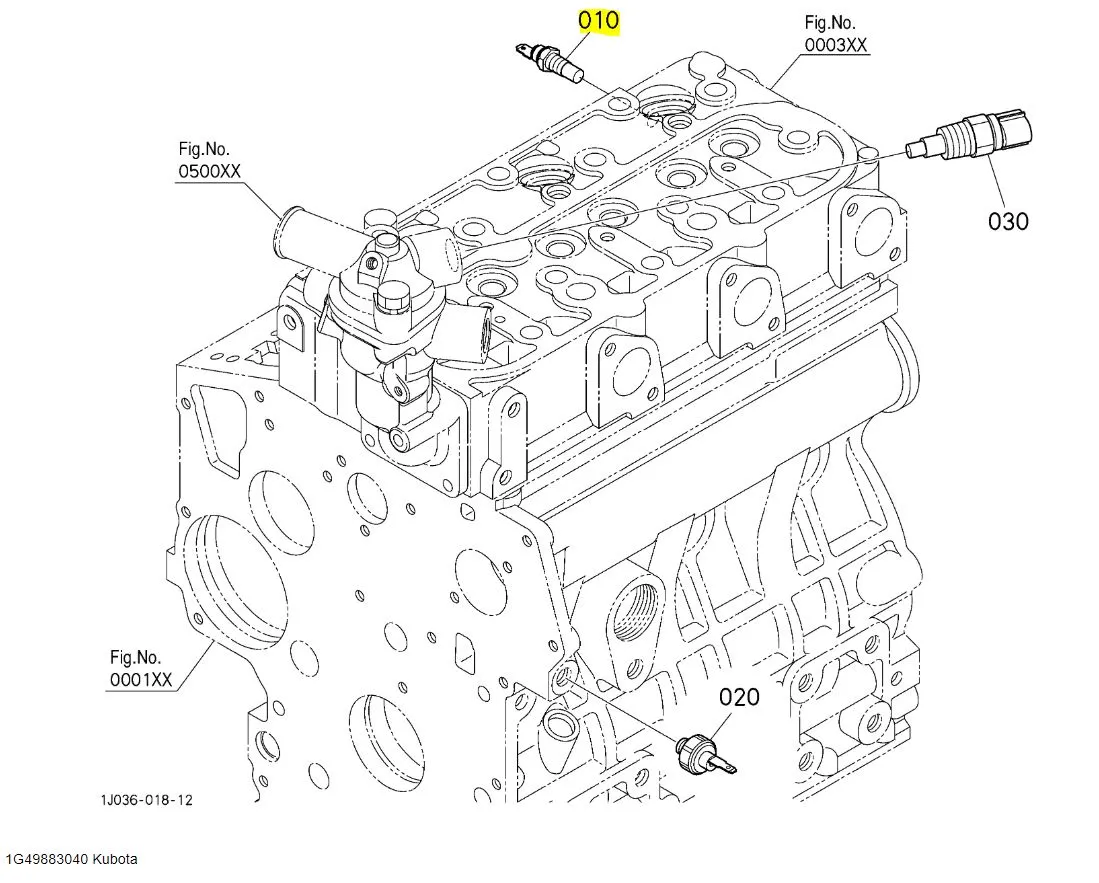 010

Fig.No.
0003XX

Fig.No.
0500XX

030

Fig.No.
0001XX

020

1J036-018-12

1G49883040 Kubota