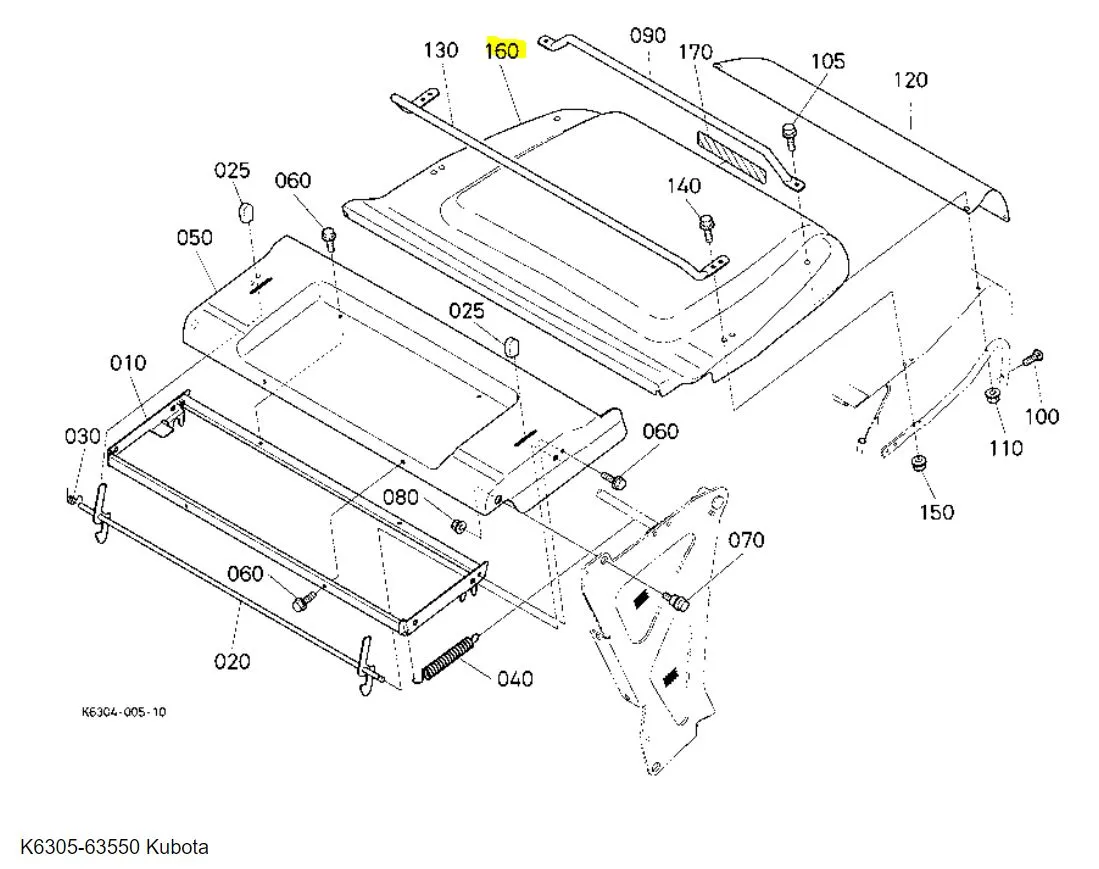 130
160
090
170
105
120
025
060
140
050
025
010
030
060
080
070
100
110
150
060
020
040
K6304-005-10

K6305-63550 Kubota