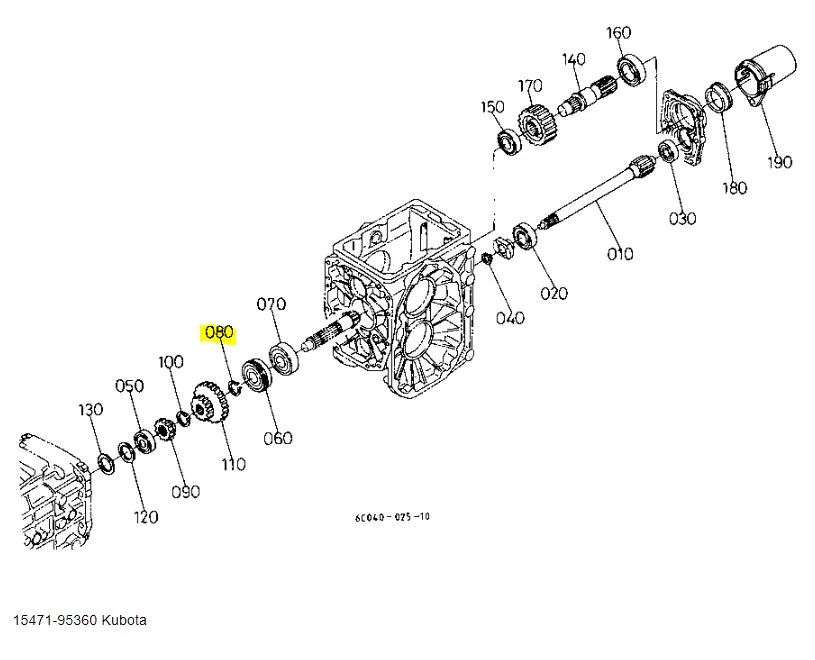 160
140
170
150
190
180
030
010
020
040
070
080
100
050
130
060
110
090
120
6C040-025-10

15471-95360 Kubota