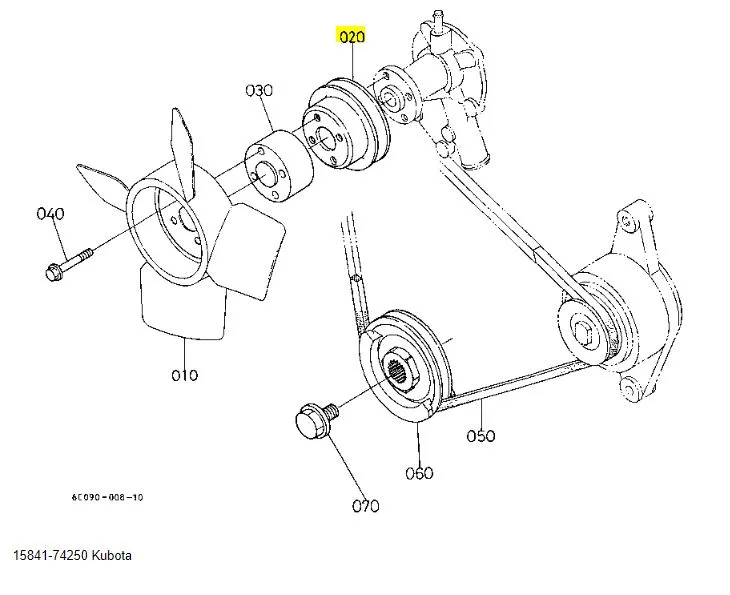 020

030

040

010

050

060

070

6C090-008-10

15841-74250 Kubota