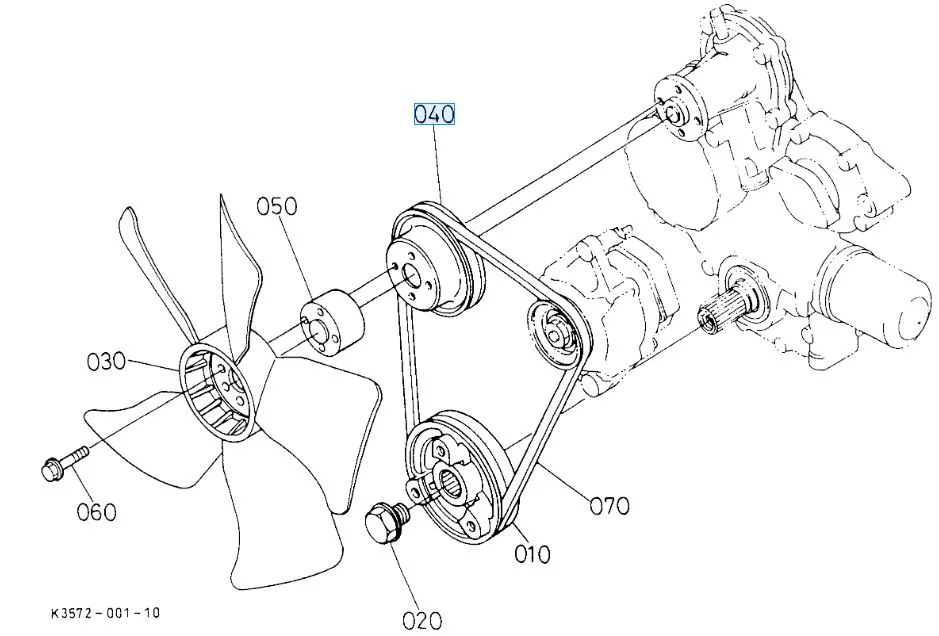 040
050
030
060
070
010
020
K3572-001-10