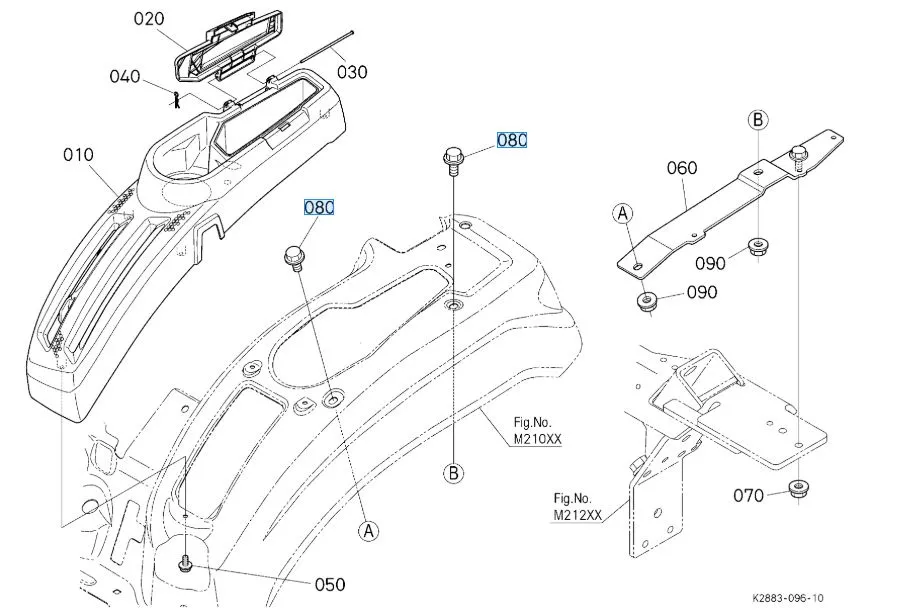 020
030
040
010
080
080
B
060
A
090
090
Fig.No.
M210XX
B
A
Fig.No.
M212XX
070
050
K2883-096-10