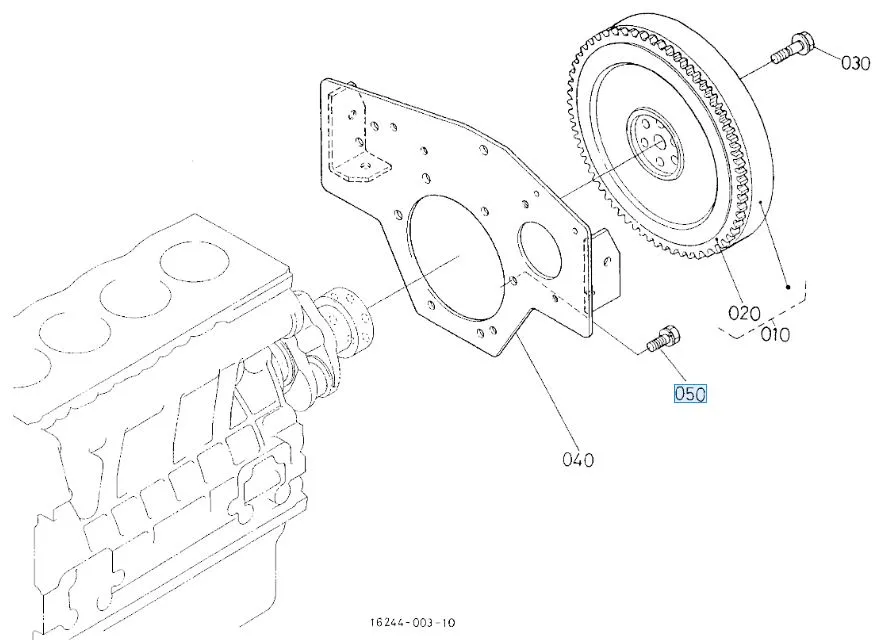 030

020
010

050

040

16244-003-10