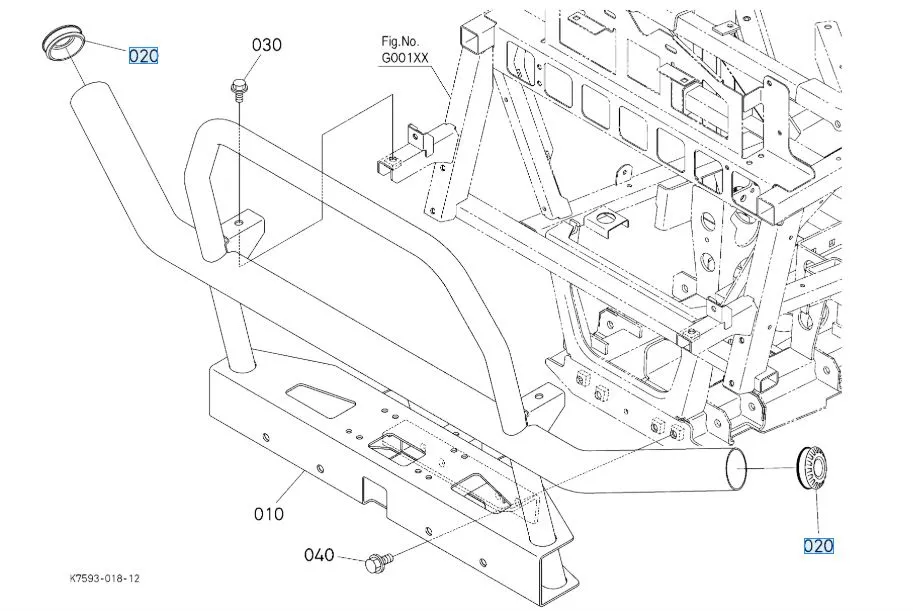 020
030
Fig.No.
G001XX
010
040
020
K7593-018-12