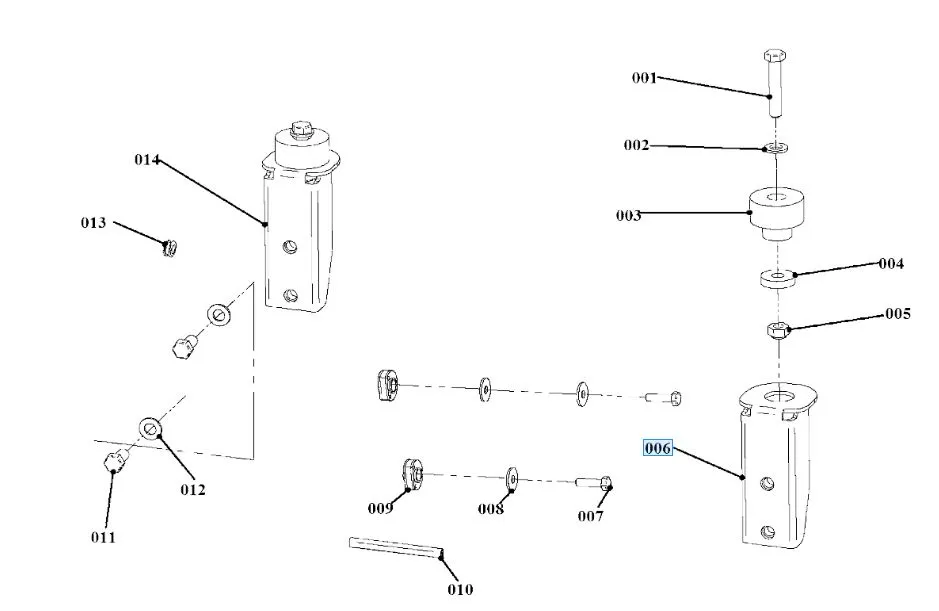 001
002
014
003
013
004
005
006
012
009
008
007
011
010