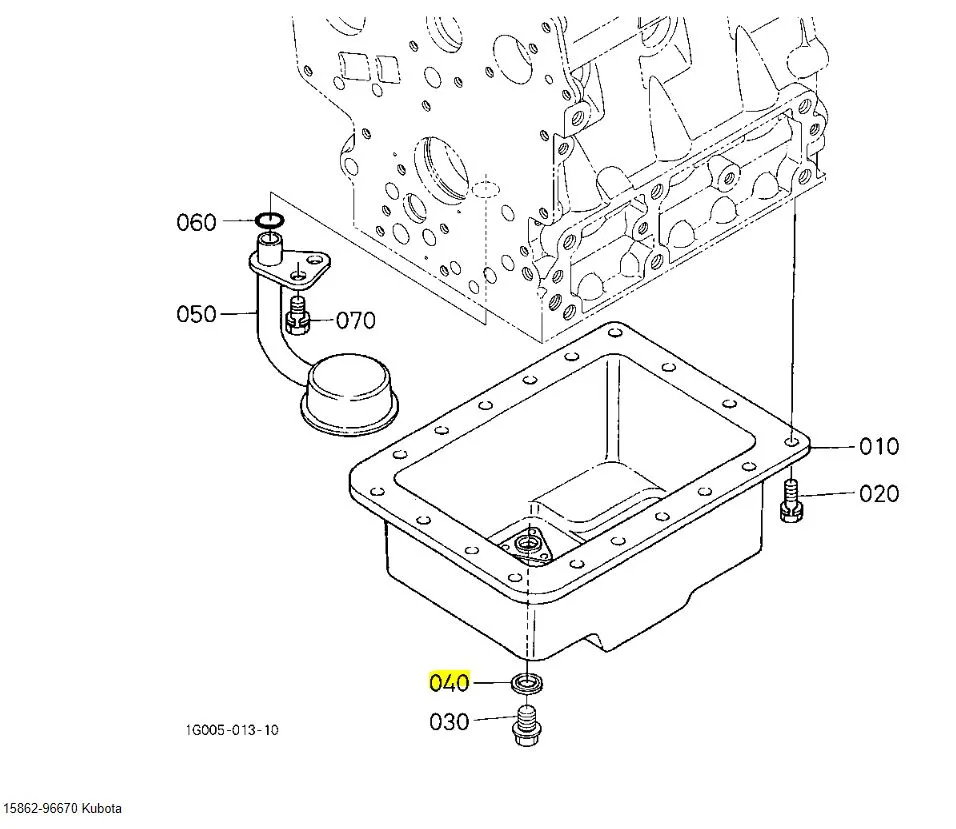 060
050
070
010
020
040
030
1G005-013-10
15862-96670 Kubota