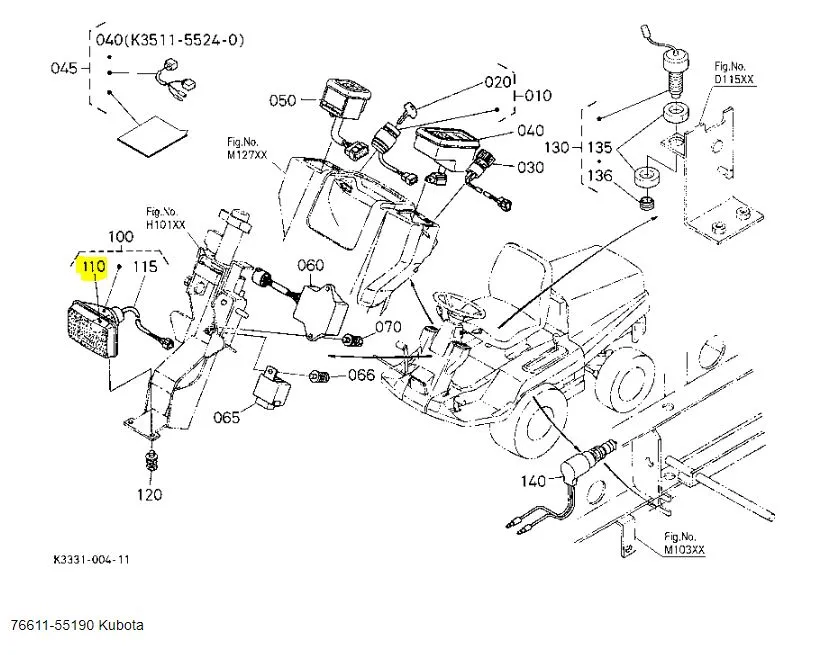 040(K3511-5524-0)
045
050
020
010
040
030
Fig.No.
M127XX
Fig.No.
D115XX
130
135
136
Fig.No.
H101XX
100
110
115
060
070
066
065
120
140
Fig.No.
M103XX
K3331-004-11

76611-55190 Kubota