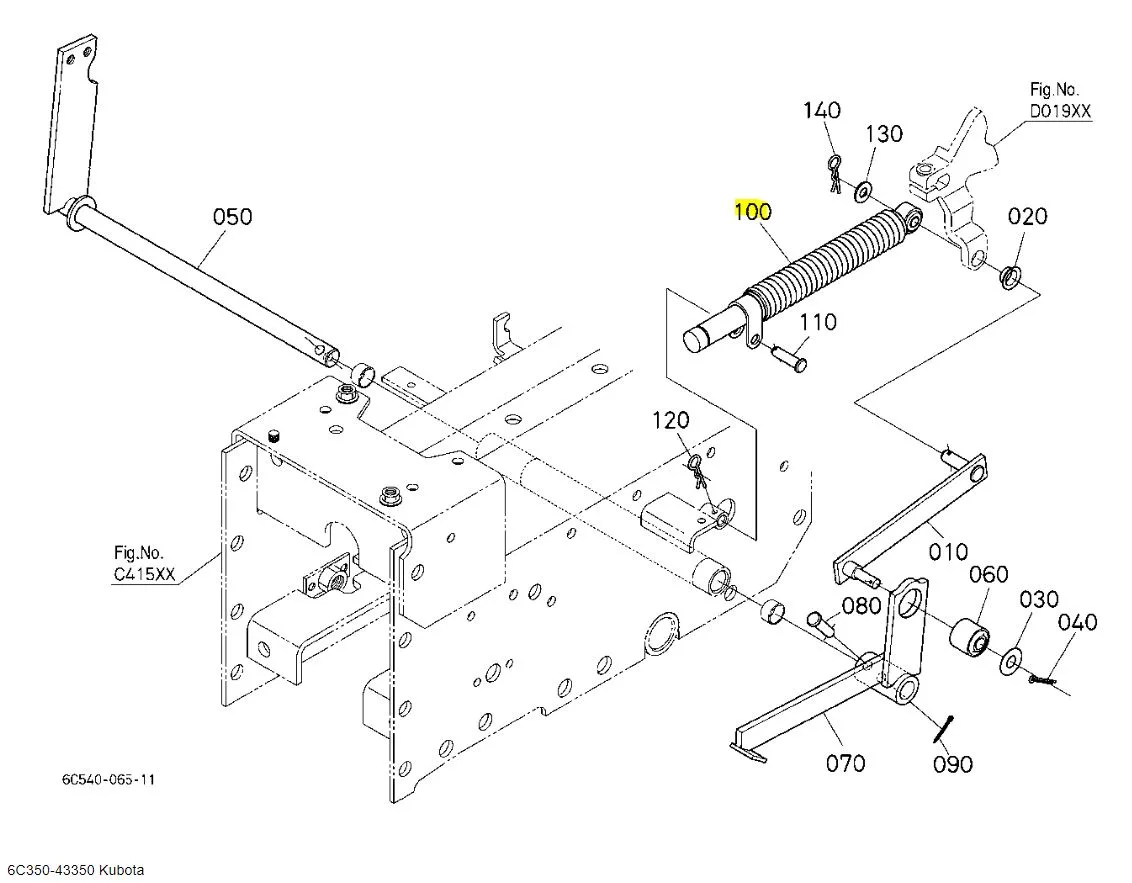 Fig.No.
D019XX

140
130
100
020
050
110
120
Fig.No.
C415XX
010
060
030
040
080
070
090

6C540-065-11

6C350-43350 Kubota