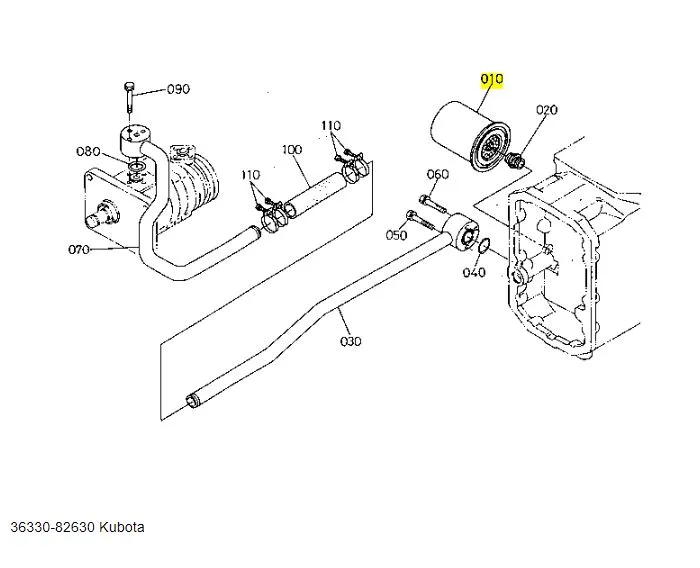 090

080

070

110

100

110

010

020

060

050

040

030

36330-82630 Kubota