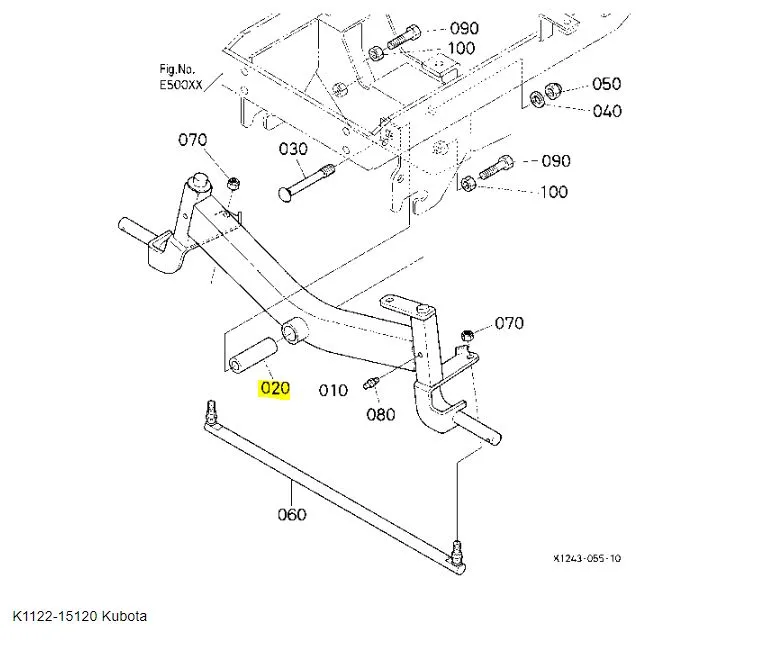 Fig.No.
E500XX

090
100
050
040
070
030
090
100
070
020
010
080
060

X1243-055-10

K1122-15120 Kubota