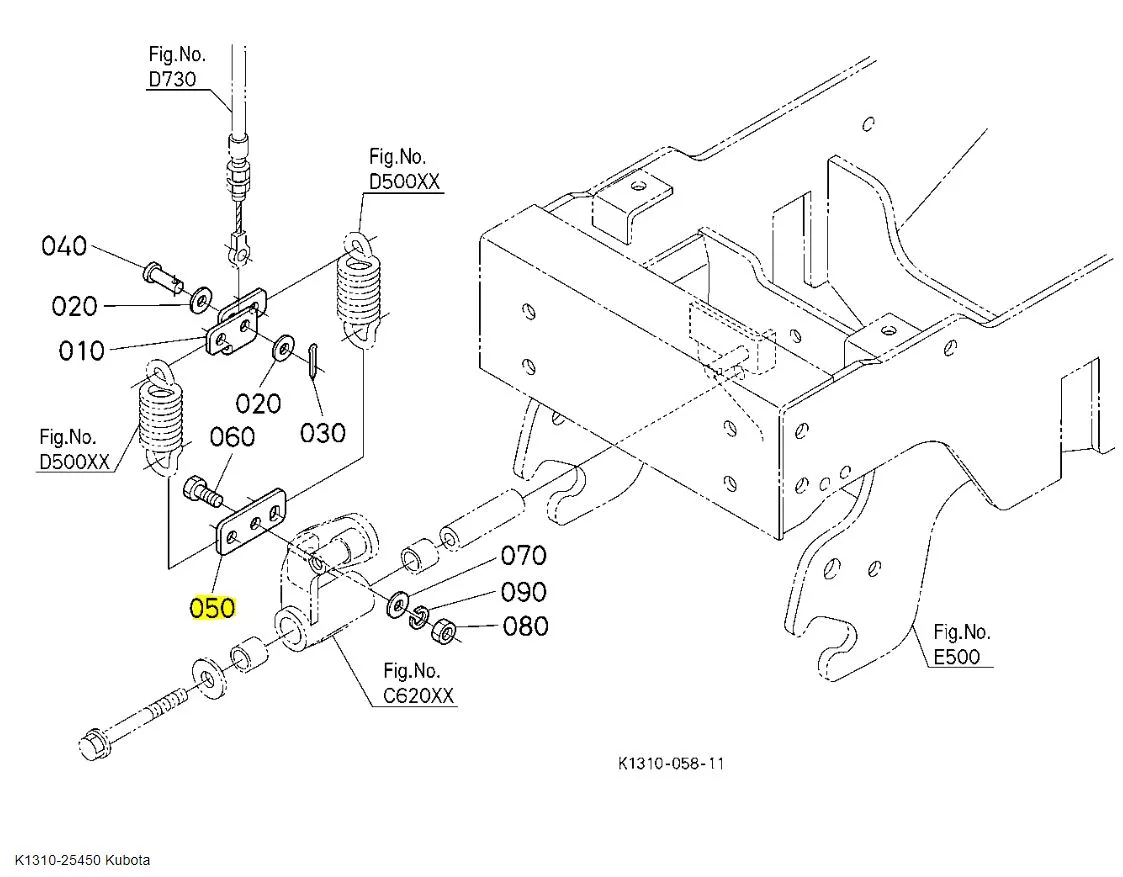 Fig.No.
D730

Fig.No.
D500XX

040
020
010
020
030

Fig.No.
D500XX

060
050

070
090
080

Fig.No.
C620XX

Fig.No.
E500

K1310-058-11

K1310-25450 Kubota