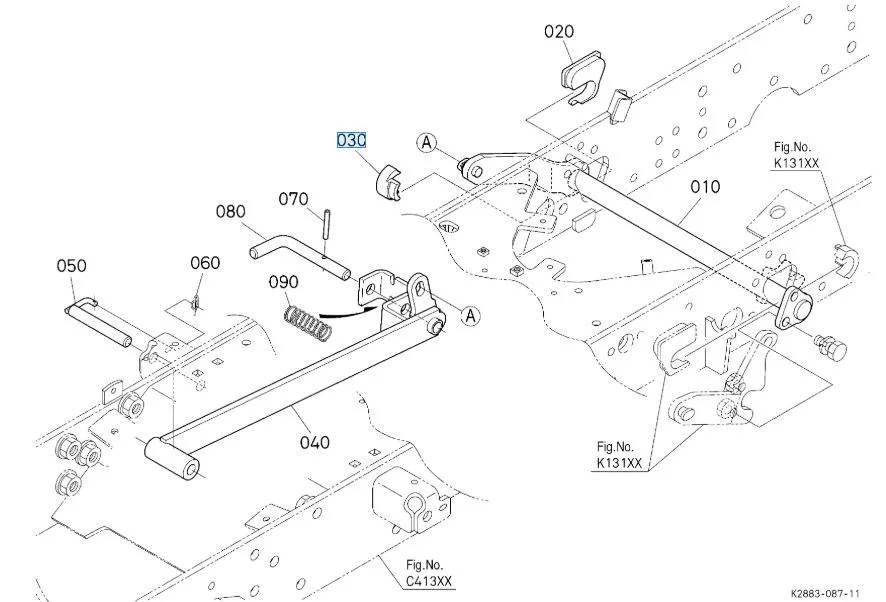 020
030
A
Fig.No.
K131XX
010
080
070
050
060
090
A
040
Fig.No.
K131XX
Fig.No.
C413XX
K2883-087-11